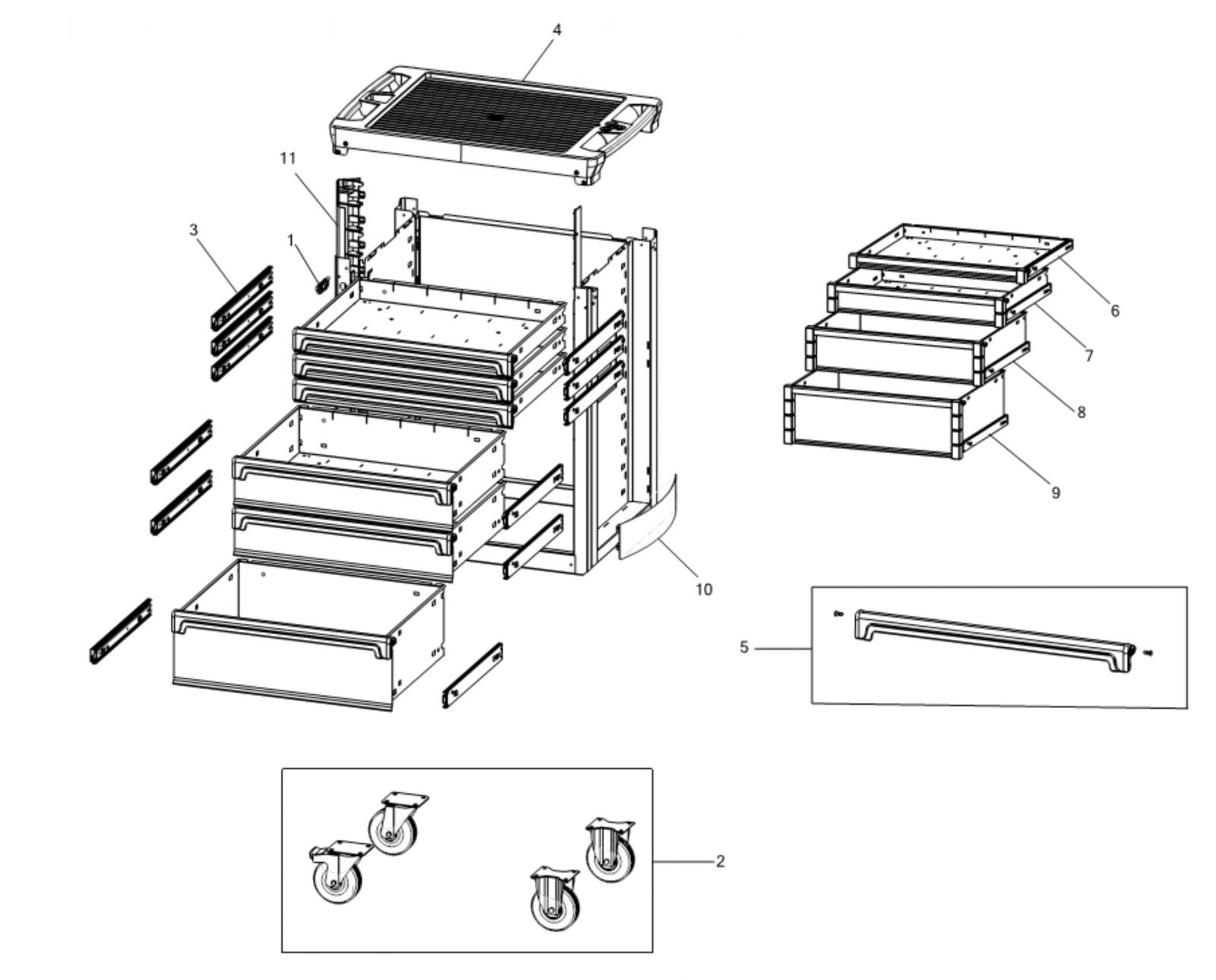 4
11
3
1
6
7
8
9
10
5
2